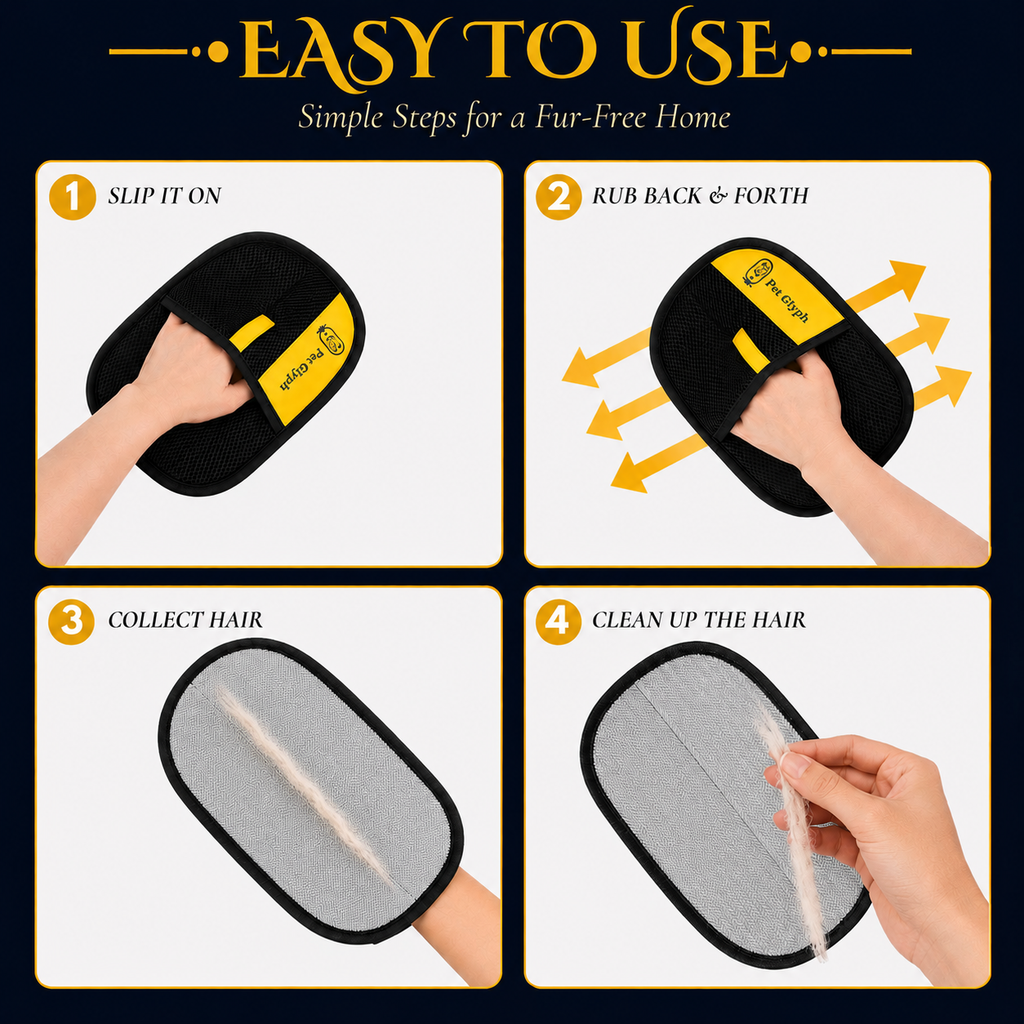 EASY TO USE

Simple Steps for a Fur-Free Home

1 SLIP IT ON

Pet Glyph

2 RUB BACK & FORTH

Pet Glyph

3 COLLECT HAIR

4 CLEAN UP THE HAIR